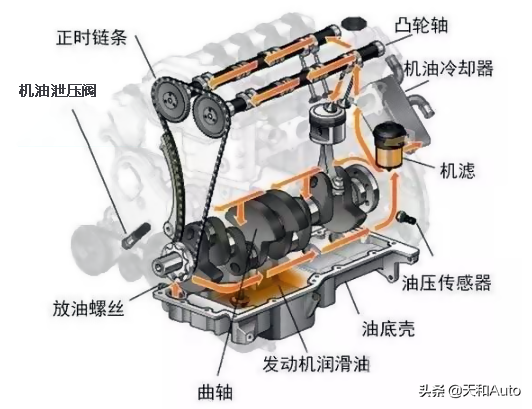 正时链条

凸轮轴

机油冷却器

机油泄压阀

机滤

油压传感器

放油螺丝

油底壳

发动机润滑油

曲轴

头条 @天和Auto